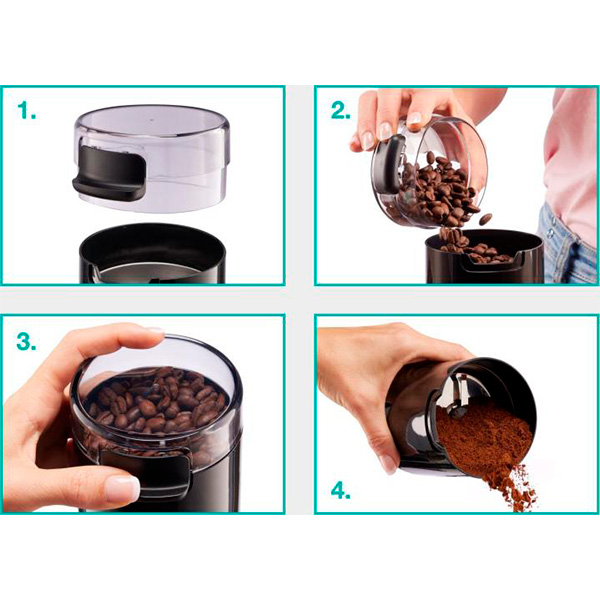 1.

2.

3.

4.